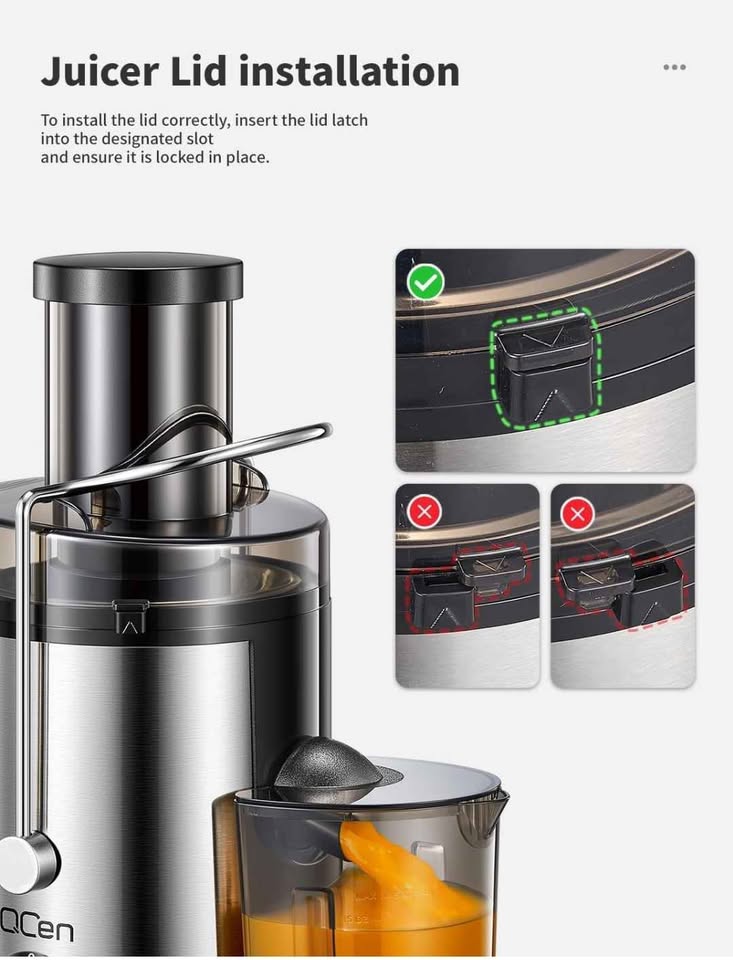 Juicer Lid installation

To install the lid correctly, insert the lid latch into the designated slot and ensure it is locked in place.

QCen